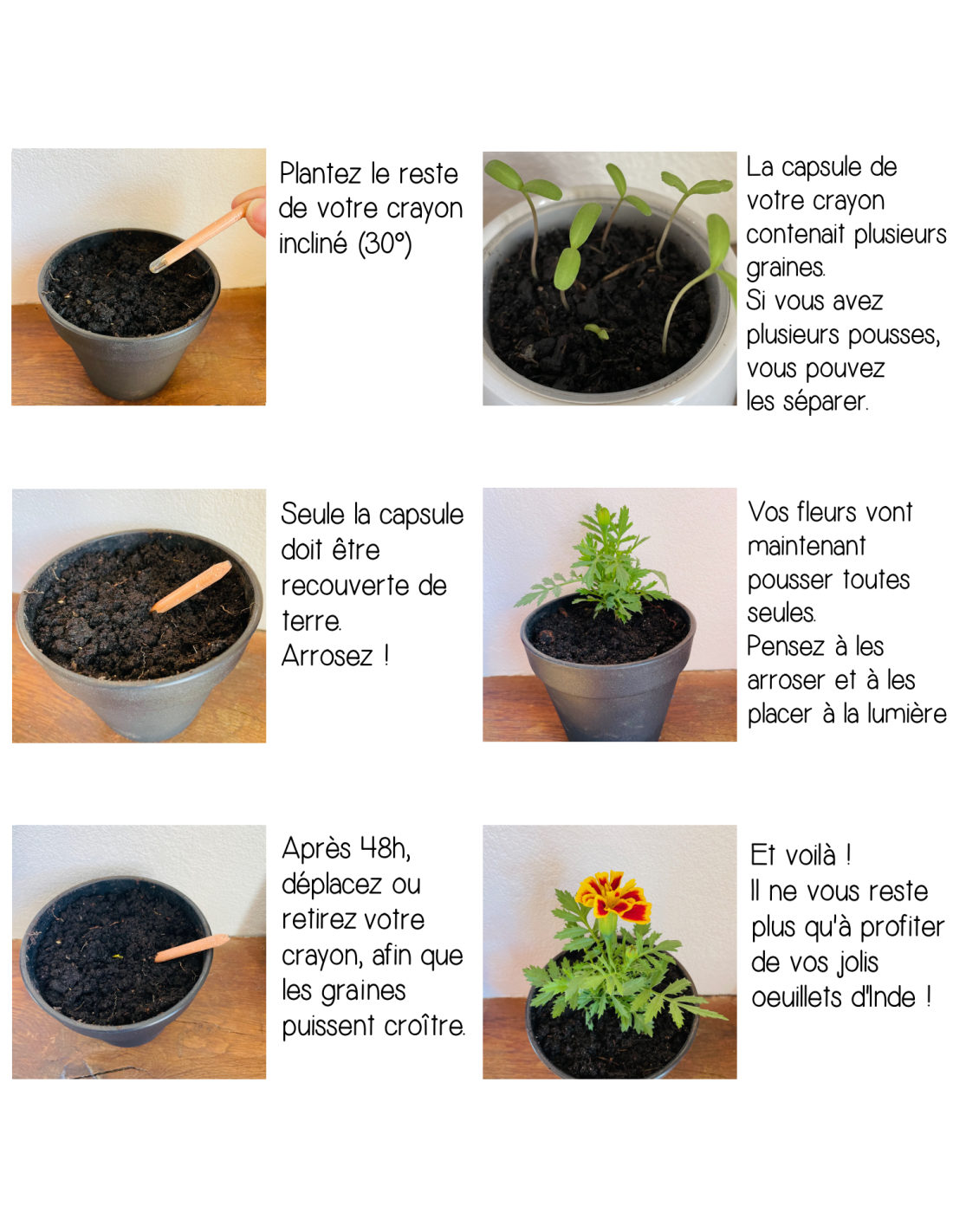 Plantez le reste de votre crayon incliné (30°)

Seule la capsule doit être recouverte de terre.
Arrosez !

Après 48h, déplacez ou retirez votre crayon, afin que les graines puissent croître.

La capsule de votre crayon contenait plusieurs graines.
Si vous avez plusieurs pousses, vous pouvez les séparer.

Vos fleurs vont maintenant pousser toutes seules.
Pensez à les arroser et à les placer à la lumière

Et voilà !
Il ne vous reste plus qu'à profiter de vos jolis oeuillets d'Inde !